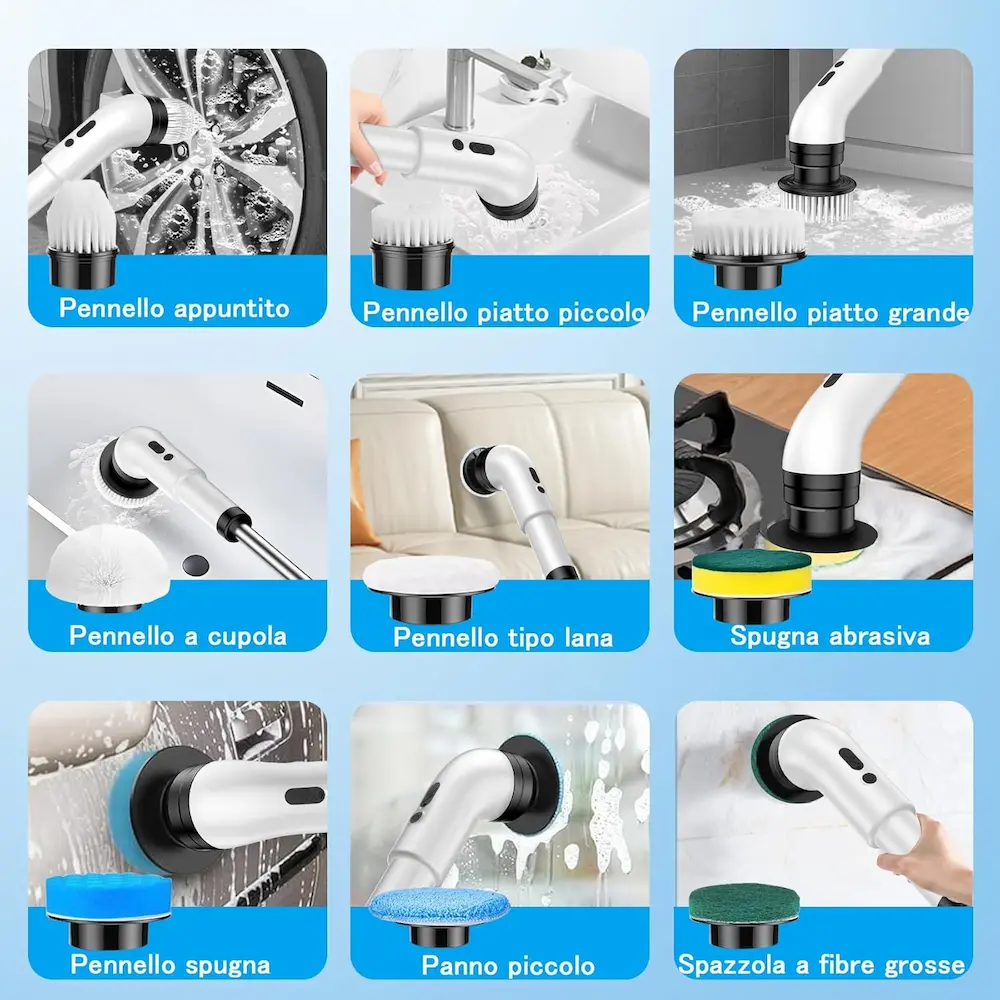 Pennello appuntito

Pennello piatto piccolo

Pennello piatto grande

Pennello a cupola

Pennello tipo lana

Spugna abrasiva

Pennello spugna

Panno piccolo

Spazzola a fibre grosse